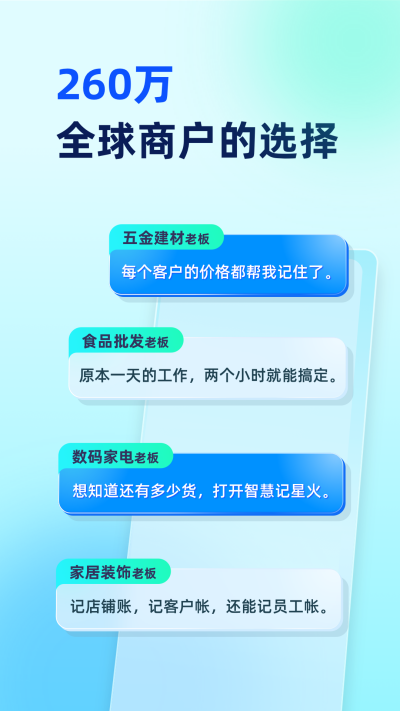 260万
全球商户的选择

五金建材老板
每个客户的价格都帮我记住了。

食品批发老板
原本一天的工作，两个小时就能搞定。

数码家电老板
想知道还有多少货，打开智慧记星火。

家居装饰老板
记店铺账，记客户帐，还能记员工帐。