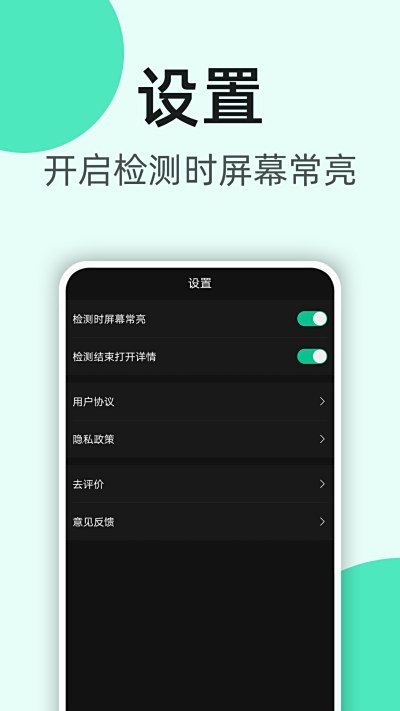 设置

开启检测时屏幕常亮

设置

检测时屏幕常亮

检测结束打开详情

用户协议

隐私政策

去评价

意见反馈