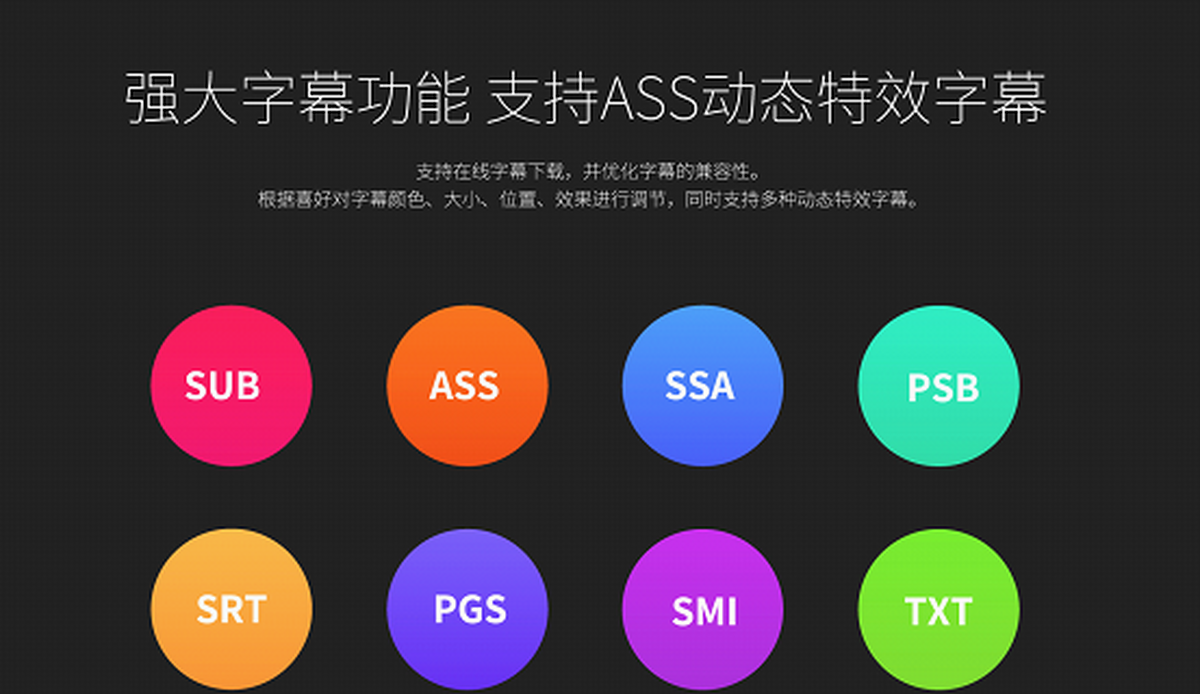 强大字幕功能 支持ASS动态特效字幕

支持在线字幕下载，并优化字幕的兼容性。
根据喜好对字幕颜色、大小、位置、效果进行调节，同时支持多种动态特效字幕。

SUB

ASS

SSA

PSB

SRT

PGS

SMI

TXT